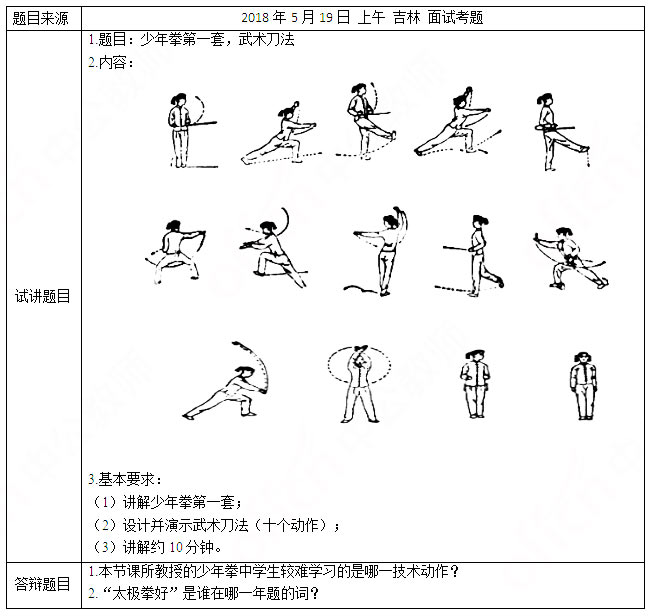 | 题目来源 | 2018 年 5 月 19 日 上午 吉林 面试考题 |
|---|---|
| 试讲题目 | 1.题目：少年拳第一套，武术刀法<br>2.内容：<br>3.基本要求：<br>（1）讲解少年拳第一套；<br>（2）设计并演示武术刀法（十个动作）；<br>（3）讲解约 10 分钟。 |
| 答辩题目 | 1.本节课所教授的少年拳中学生较难学习的是哪一技术动作？<br>2.“太极拳好”是谁在哪一年题的词？ |